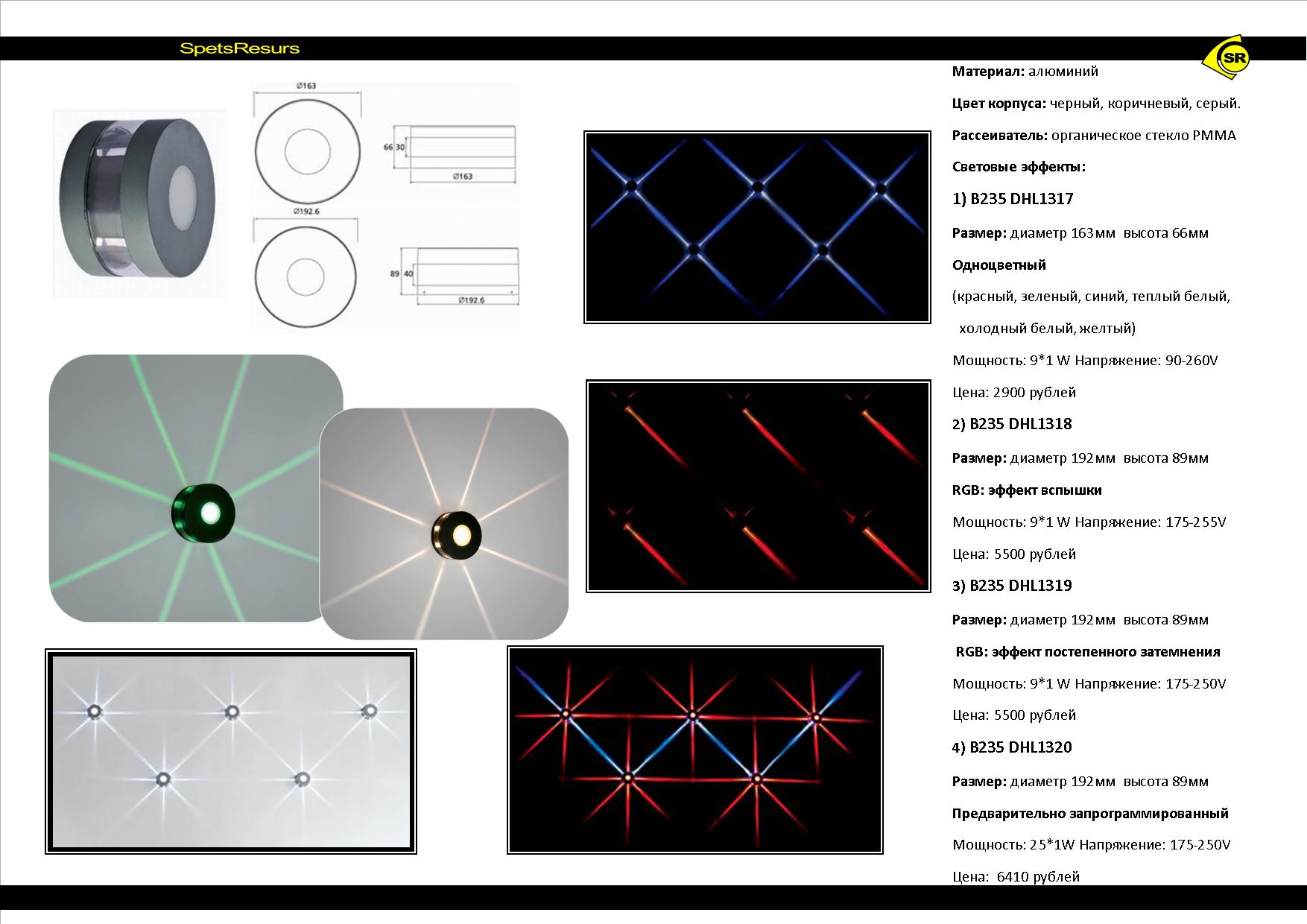 SpetsResurs

SR

Ø163

66 30

Ø163

Ø192.6

89 40

Ø192.6

Материал: алюминий

Цвет корпуса: черный, коричневый, серый.

Рассеиватель: органическое стекло PMMA

Световые эффекты:

1) B235 DHL1317

Размер: диаметр 163мм высота 66мм

Одноцветный

(красный, зеленый, синий, теплый белый, холодный белый, желтый)

Мощность: 9*1 W Напряжение: 90-260V

Цена: 2900 рублей

2) B235 DHL1318

Размер: диаметр 192мм высота 89мм

RGB: эффект вспышки

Мощность: 9*1 W Напряжение: 175-255V

Цена: 5500 рублей

3) B235 DHL1319

Размер: диаметр 192мм высота 89мм

RGB: эффект постепенного затемнения

Мощность: 9*1 W Напряжение: 175-250V

Цена: 5500 рублей

4) B235 DHL1320

Размер: диаметр 192мм высота 89мм

Предварительно запрограммированный

Мощность: 25*1W Напряжение: 175-250V

Цена: 6410 рублей