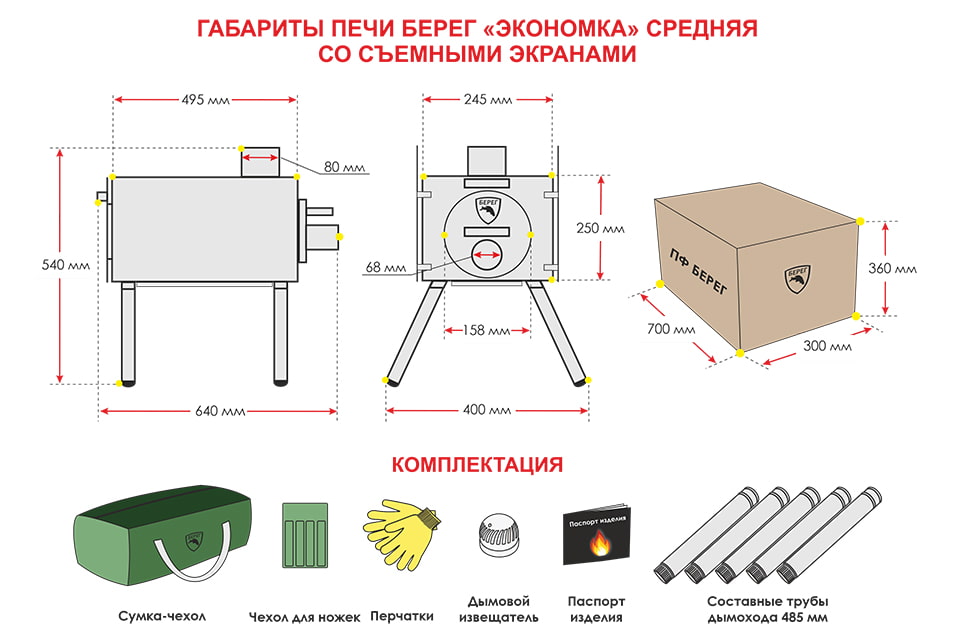 ГАБАРИТЫ ПЕЧИ БЕРЕГ «ЭКОНОМКА» СРЕДНЯЯ
СО СЪЕМНЫМИ ЭКРАНАМИ

495 мм
80 мм
540 мм
640 мм

245 мм
БЕРЕГ
250 мм
68 мм
158 мм
400 мм

ПФ БЕРЕГ
360 мм
700 мм
300 мм

КОМПЛЕКТАЦИЯ

Сумка-чехол
Чехол для ножек
Перчатки
Дымовой извещатель
Паспорт изделия
Паспорт изделия
Составные трубы дымохода 485 мм