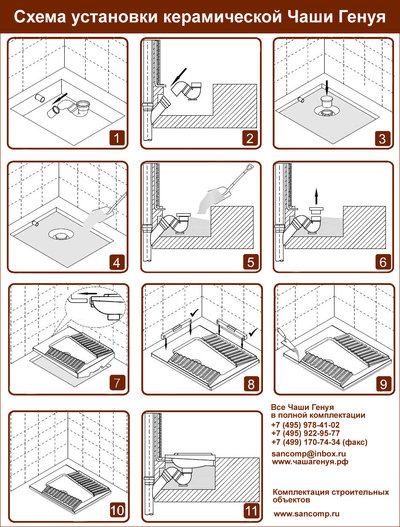 Схема установки керамической Чаши Генуя

1

2

3

4

5

6

7

8

9

10

11

Все Чаши Генуя в полной комплектации
+7 (495) 978-41-02
+7 (495) 922-95-77
+7 (499) 170-74-34 (факс)

sancomp@inbox.ru
www.чашагенуя.рф

Комплектация строительных объектов

www.sancomp.ru